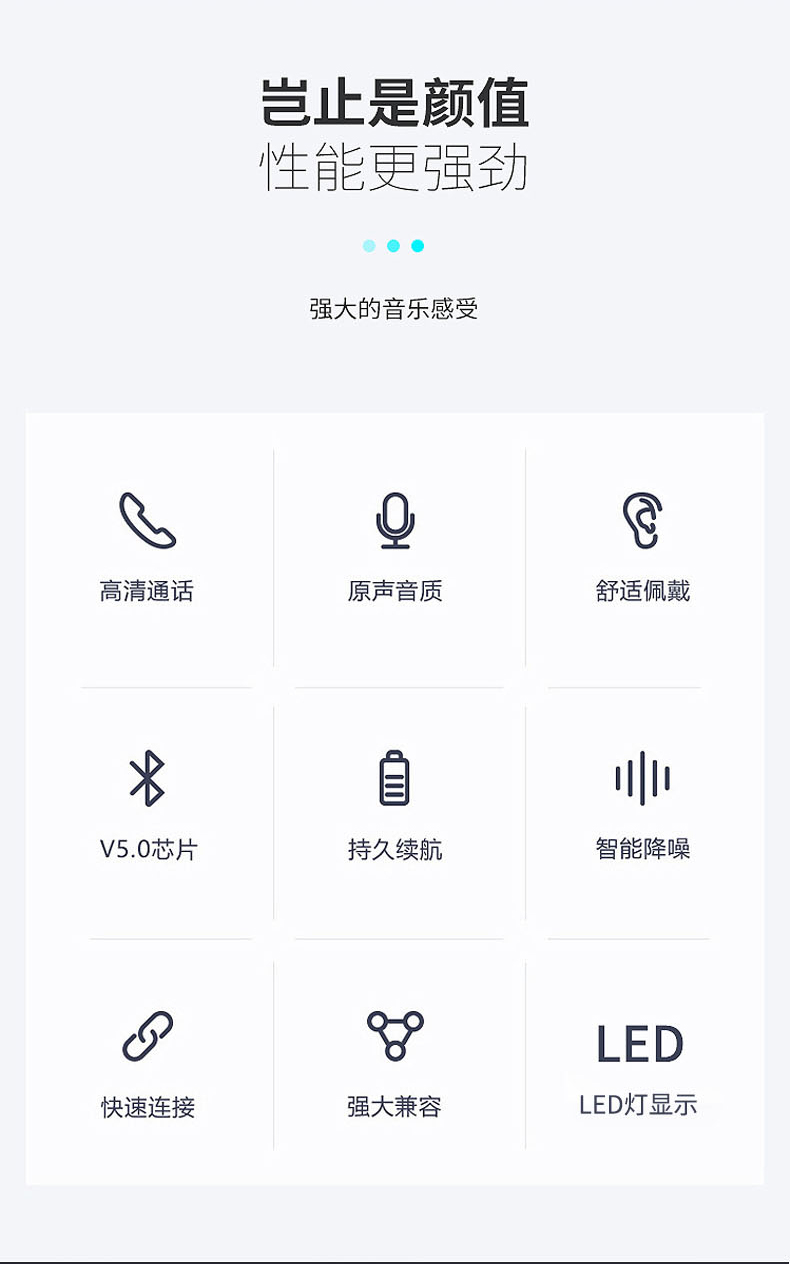 岂止是颜值
性能更强劲

强大的音乐感受

高清通话

原声音质

舒适佩戴

V5.0芯片

持久续航

智能降噪

快速连接

强大兼容

LED
LED灯显示